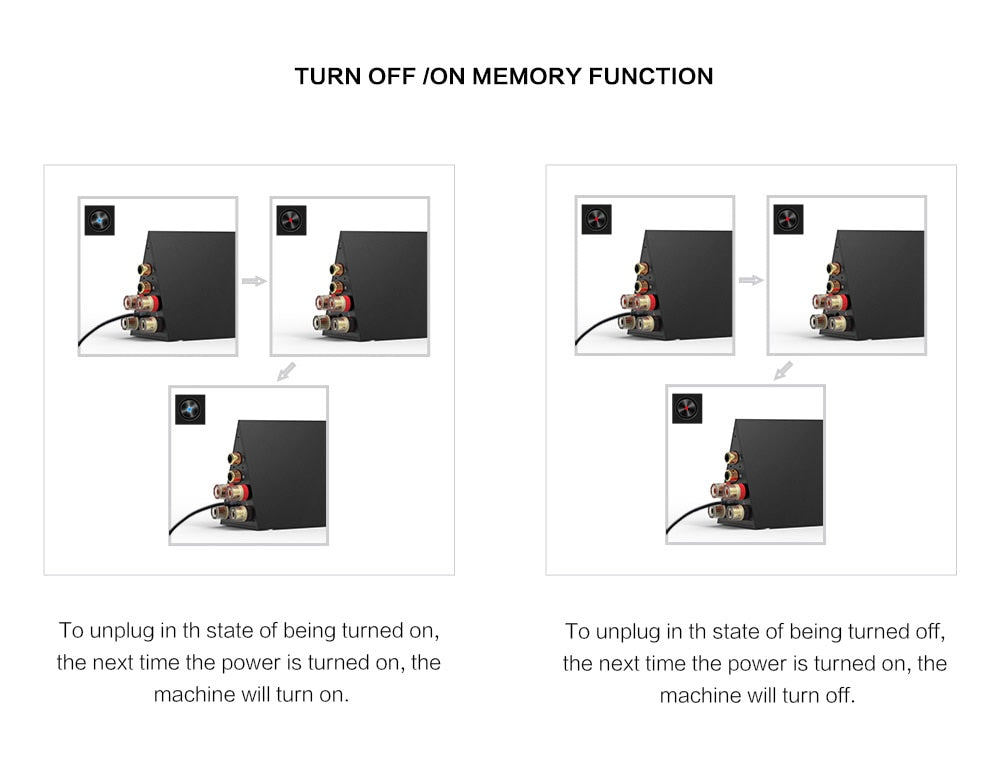 TURN OFF /ON MEMORY FUNCTION

To unplug in th state of being turned on, the next time the power is turned on, the machine will turn on.

To unplug in th state of being turned off, the next time the power is turned on, the machine will turn off.