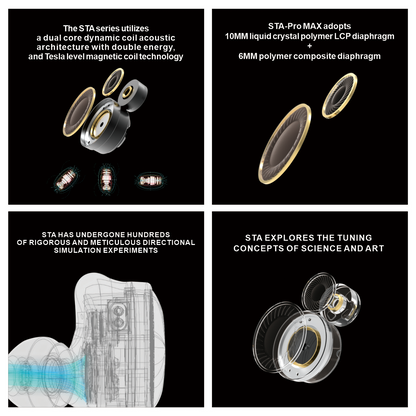 The STA series utilizes a dual core dynamic coil acoustic architecture with double energy, and Tesla level magnetic coil technology

STA-Pro MAX adopts
10MM liquid crystal polymer LCP diaphragm
+
6MM polymer composite diaphragm

STA HAS UNDERGONE HUNDREDS OF RIGOROUS AND METICULOUS DIRECTIONAL SIMULATION EXPERIMENTS

STA EXPLORES THE TUNING CONCEPTS OF SCIENCE AND ART